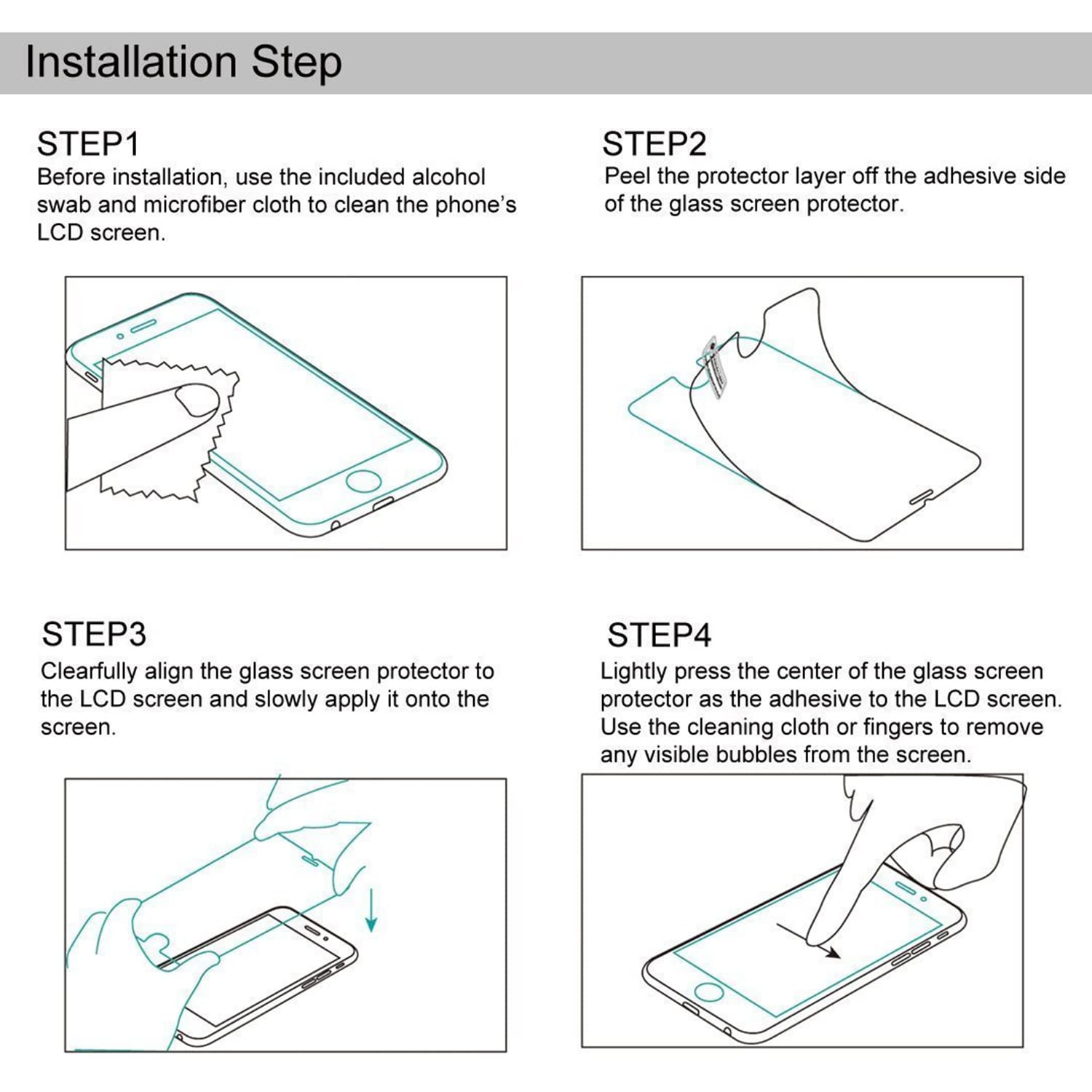 Installation Step

STEP1
Before installation, use the included alcohol swab and microfiber cloth to clean the phone's LCD screen.

STEP2
Peel the protector layer off the adhesive side of the glass screen protector.

STEP3
Clearfully align the glass screen protector to the LCD screen and slowly apply it onto the screen.

STEP4
Lightly press the center of the glass screen protector as the adhesive to the LCD screen. Use the cleaning cloth or fingers to remove any visible bubbles from the screen.